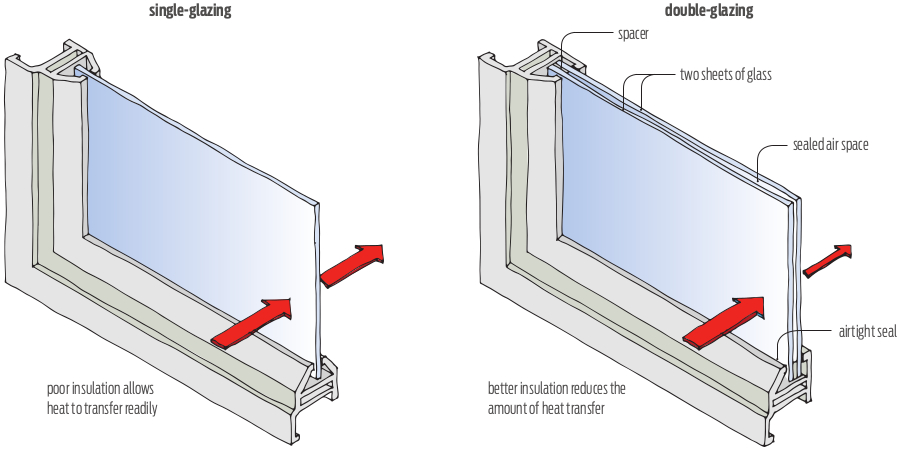 single-glazing

poor insulation allows heat to transfer readily

double-glazing

spacer

two sheets of glass

sealed air space

airtight seal

better insulation reduces the amount of heat transfer